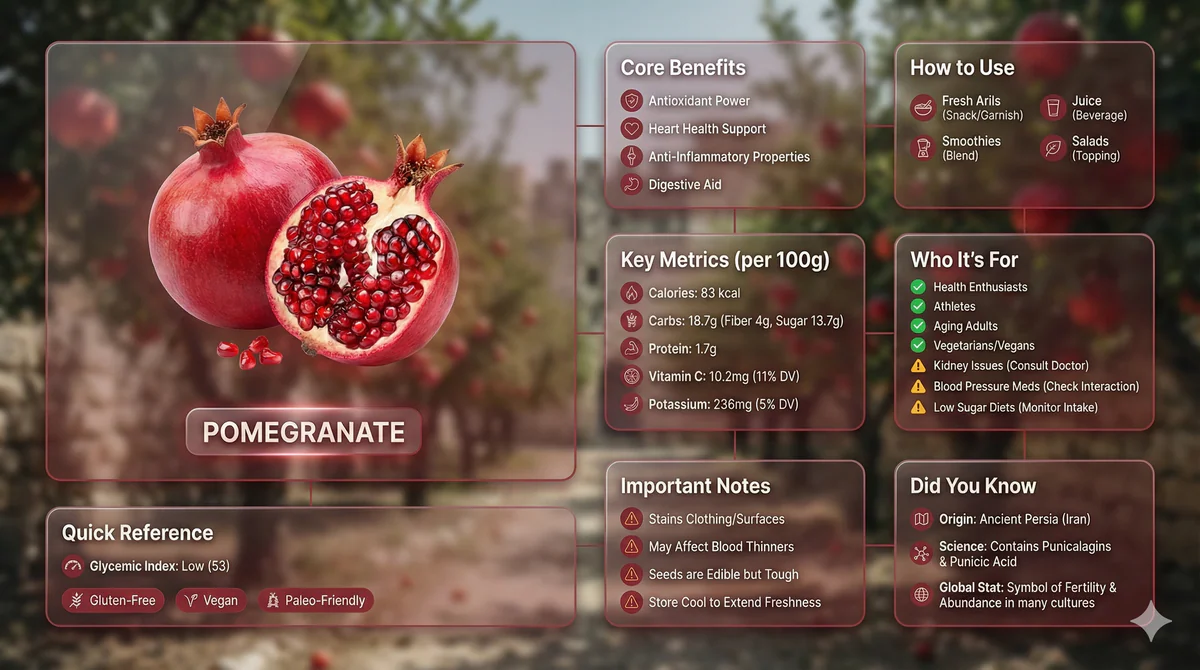 POMEGRANATE

Quick Reference

Glycemic Index: Low (53)

Gluten-Free
Vegan
Paleo-Friendly

Core Benefits

Antioxidant Power
Heart Health Support
Anti-Inflammatory Properties
Digestive Aid

Key Metrics (per 100g)

Calories: 83 kcal
Carbs: 18.7g (Fiber 4g, Sugar 13.7g)
Protein: 1.7g
Vitamin C: 10.2mg (11% DV)
Potassium: 236mg (5% DV)

Important Notes

Stains Clothing/Surfaces
May Affect Blood Thinners
Seeds are Edible but Tough
Store Cool to Extend Freshness

How to Use

Fresh Arils (Snack/Garnish)
Juice (Beverage)
Smoothies (Blend)
Salads (Topping)

Who It's For

Health Enthusiasts
Athletes
Aging Adults
Vegetarians/Vegans
Kidney Issues (Consult Doctor)
Blood Pressure Meds (Check Interaction)
Low Sugar Diets (Monitor Intake)

Did You Know

Origin: Ancient Persia (Iran)
Science: Contains Punicalagins & Punicic Acid
Global Stat: Symbol of Fertility & Abundance in many cultures